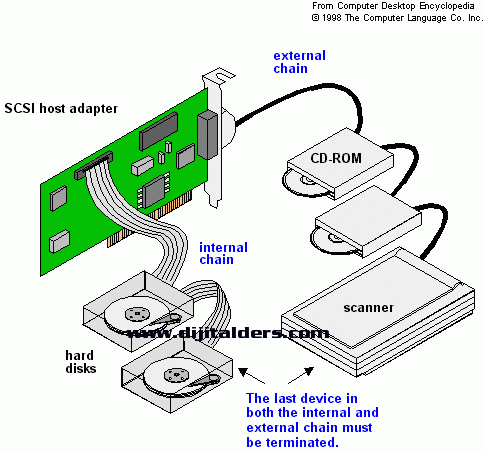 From Computer Desktop Encyclopedia
© 1998 The Computer Language Co. Inc.

external chain

SCSI host adapter

CD-ROM

internal chain

scanner

www.dijitalders.com

hard disks

The last device in both the internal and external chain must be terminated.